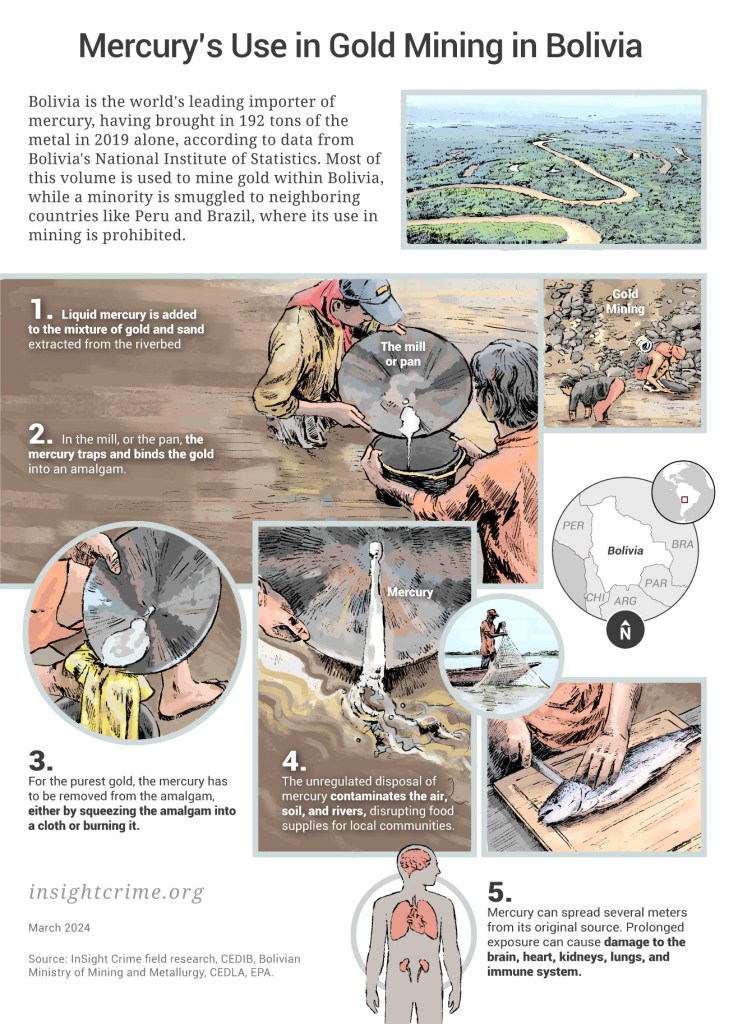 Mercury's Use in Gold Mining in Bolivia

Bolivia is the world's leading importer of mercury, having brought in 192 tons of the metal in 2019 alone, according to data from Bolivia's National Institute of Statistics. Most of this volume is used to mine gold within Bolivia, while a minority is smuggled to neighboring countries like Peru and Brazil, where its use in mining is prohibited.

1. Liquid mercury is added to the mixture of gold and sand extracted from the riverbed

The mill or pan

Gold Mining

2. In the mill, or the pan, the mercury traps and binds the gold into an amalgam.

PER

Bolivia

BRA

PAR

CHI

ARG

N

Mercury

3. For the purest gold, the mercury has to be removed from the amalgam, either by squeezing the amalgam into a cloth or burning it.

4. The unregulated disposal of mercury contaminates the air, soil, and rivers, disrupting food supplies for local communities.

insightcrime.org

March 2024

Source: InSight Crime field research, CEDIB, Bolivian Ministry of Mining and Metallurgy, CEDLA, EPA.

5. Mercury can spread several meters from its original source. Prolonged exposure can cause damage to the brain, heart, kidneys, lungs, and immune system.